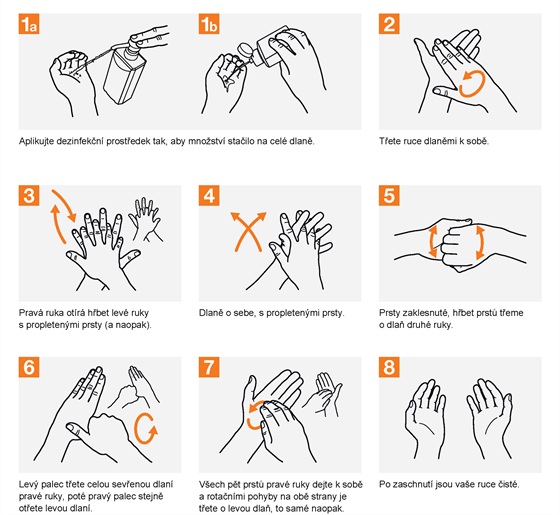 1a

1b

Aplikujte dezinfekční prostředek tak, aby množství stačilo na celé dlaně.

2

Třete ruce dlaněmi k sobě.

3

Pravá ruka otírá hřbet levé ruky s propletenými prsty (a naopak).

4

Dlaně o sebe, s propletenými prsty.

5

Prsty zaklesnuté, hřbet prstů třeme o dlaň druhé ruky.

6

Levý palec třete celou sevřenou dlaní pravé ruky, poté pravý palec stejně otřete levou dlaní.

7

Všech pět prstů pravé ruky dejte k sobě a rotačními pohyby na obě strany je třete o levou dlaň, to samé naopak.

8

Po zaschnutí jsou vaše ruce čisté.